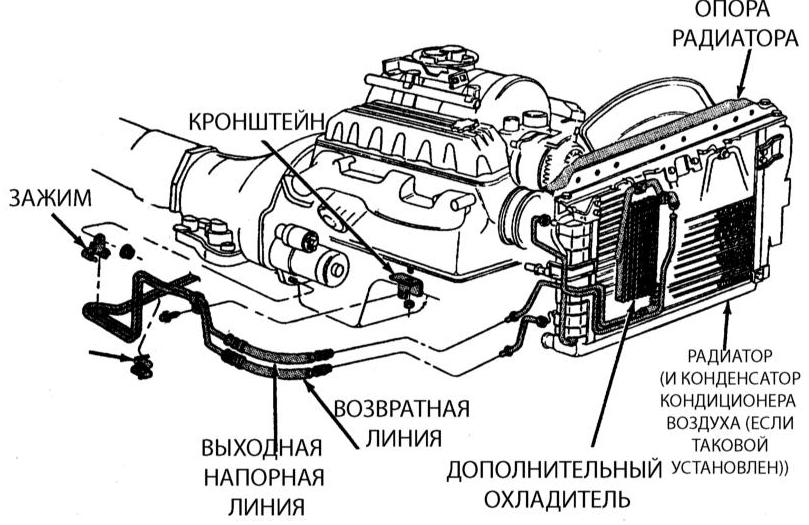 ОПОРА РАДИАТОРА

КРОНШТЕЙН

ЗАЖИМ

РАДИАТОР (И КОНДЕНСАТОР КОНДИЦИОНЕРА ВОЗДУХА (ЕСЛИ ТАКОВОЙ УСТАНОВЛЕН))

ВОЗВРАТНАЯ ЛИНИЯ

ВЫХОДНАЯ НАПОРНАЯ ЛИНИЯ

ДОПОЛНИТЕЛЬНЫЙ ОХЛАДИТЕЛЬ